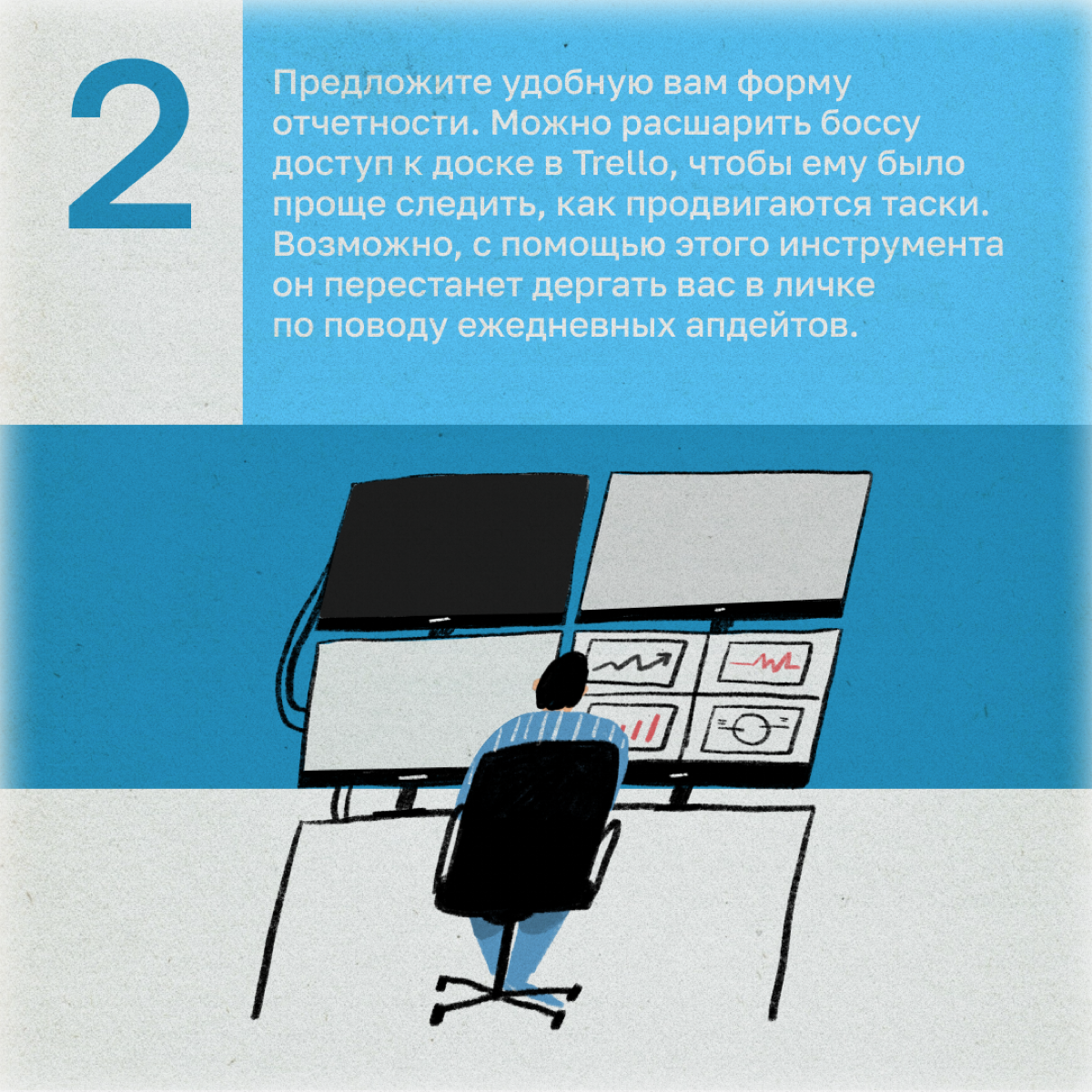 2

Предложите удобную вам форму отчетности. Можно расшарить боссу доступ к доске в Trello, чтобы ему было проще следить, как продвигаются таски. Возможно, с помощью этого инструмента он перестанет дергать вас в личке по поводу ежедневных апдейтов.