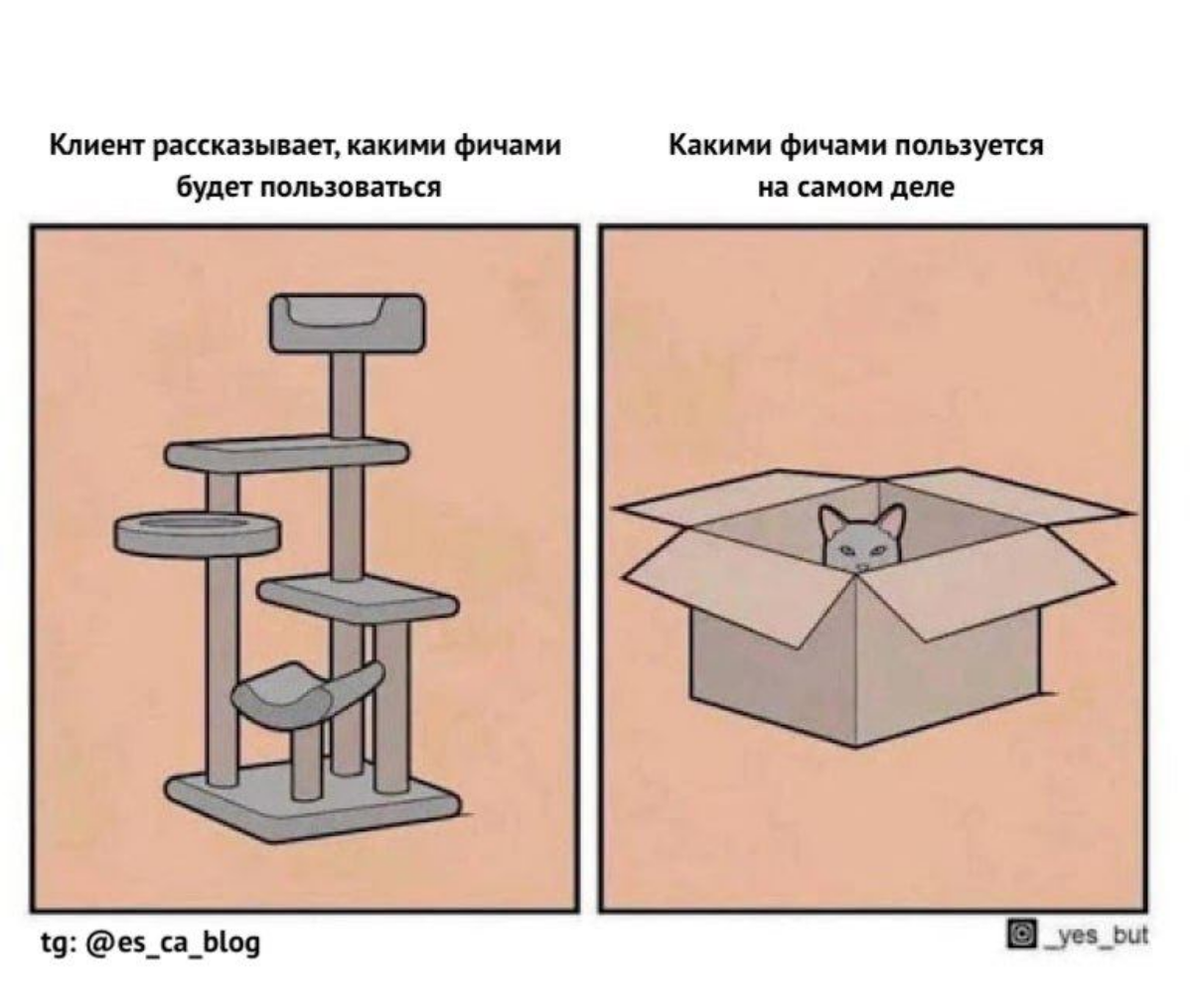 Клиент рассказывает, какими фичами будет пользоваться

Какими фичами пользуется на самом деле

tg: @es_ca_blog

_yes_but