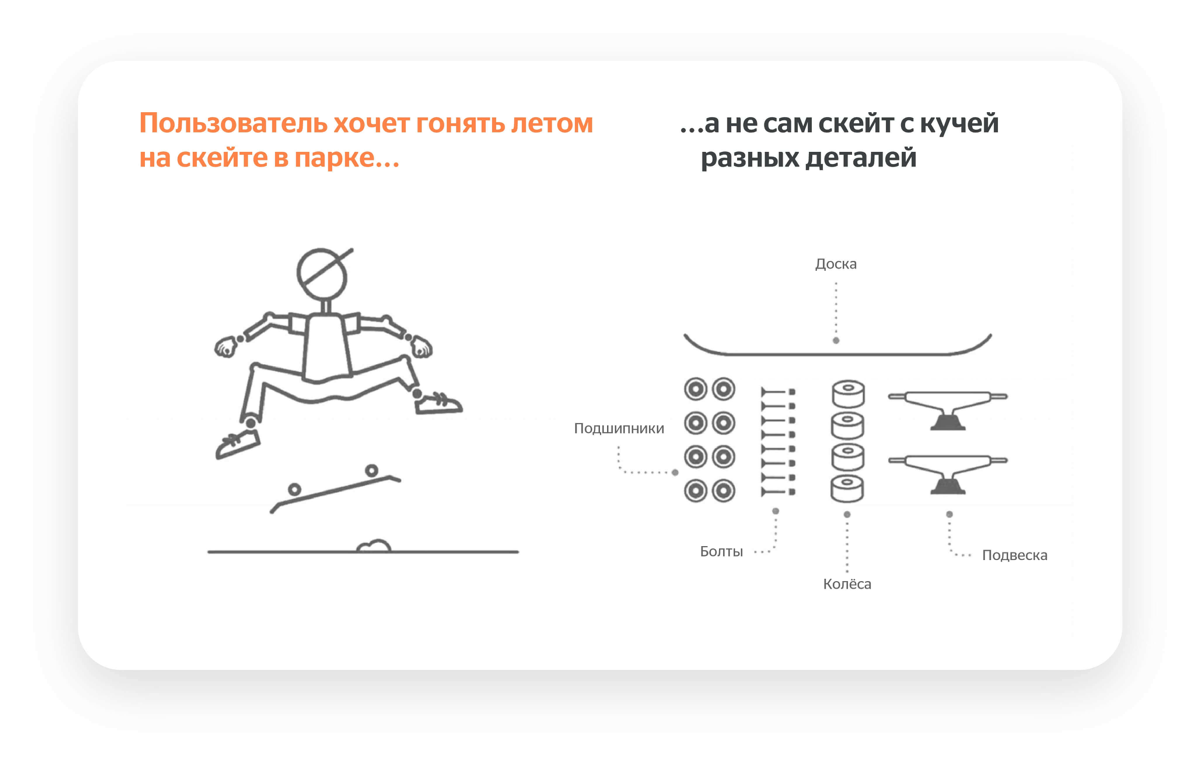 Пользователь хочет гонять летом на скейте в парке...

...а не сам скейт с кучей разных деталей

Доска

Подшипники

Болты

Колёса

Подвеска