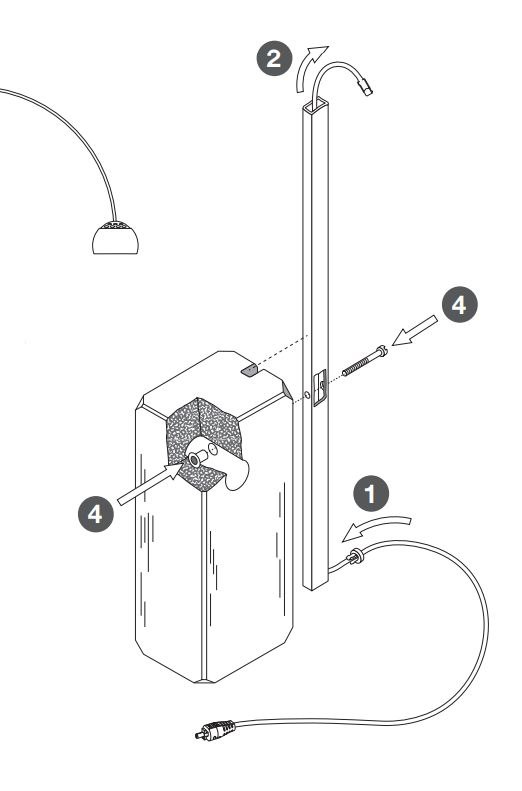 2

4

4

1