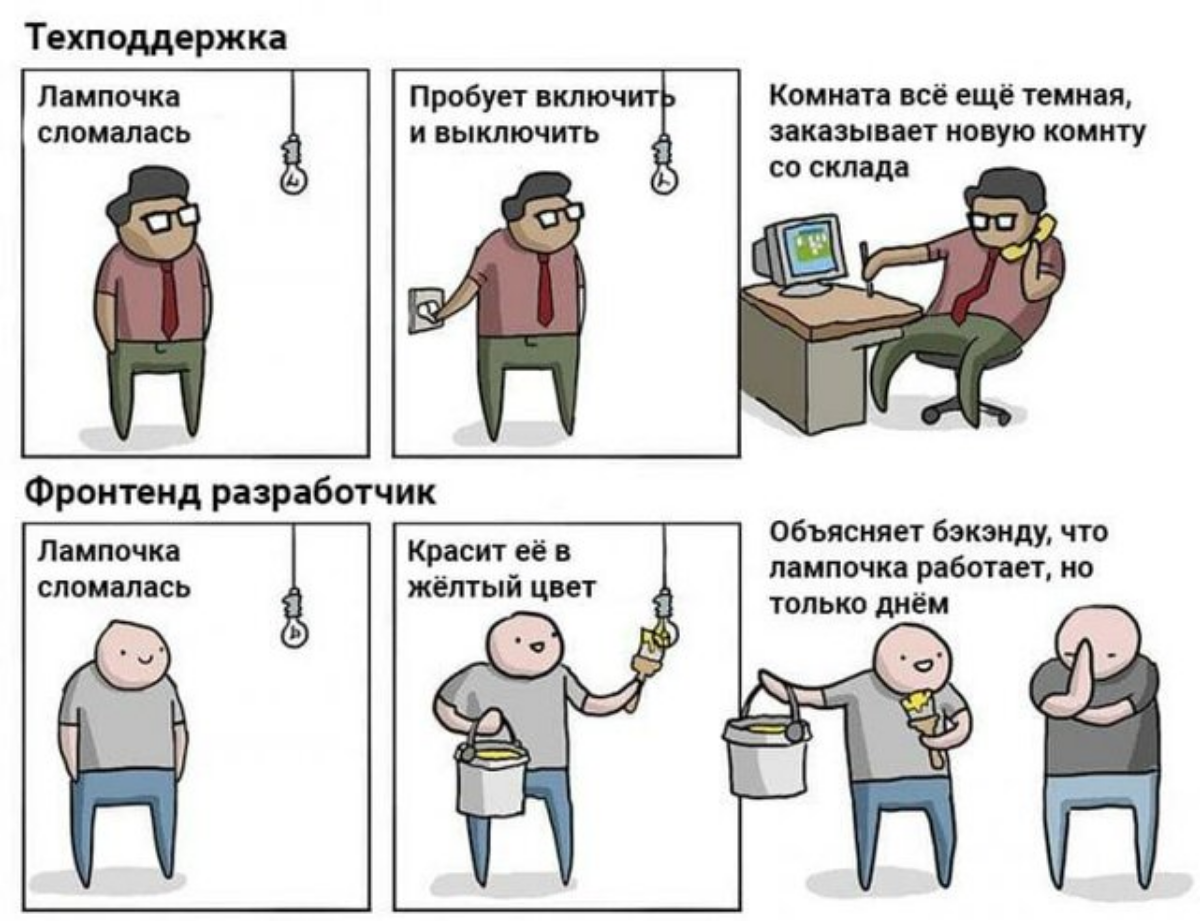 Техподдержка

Лампочка сломалась

Пробует включить и выключить

Комната всё ещё темная, заказывает новую комнту со склада

Фронтенд разработчик

Лампочка сломалась

Красит её в жёлтый цвет

Объясняет бэкэнду, что лампочка работает, но только днём