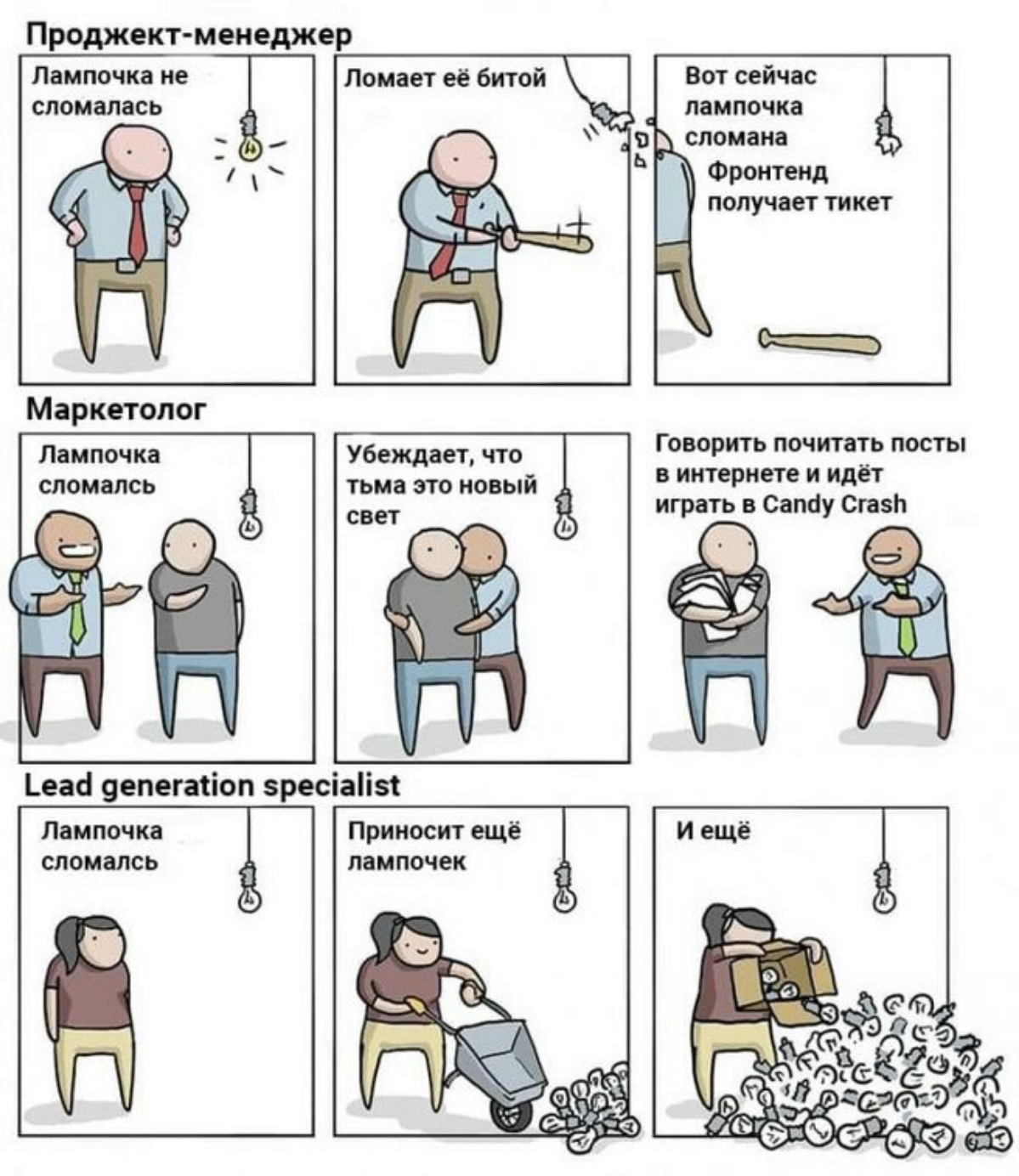 Проджект-менеджер

Лампочка не сломалась

Ломает её битой

Вот сейчас лампочка сломана

Фронтенд получает тикет

Маркетолог

Лампочка сломалсь

Убеждает, что тьма это новый свет

Говорить почитать посты в интернете и идёт играть в Candy Crash

Lead generation specialist

Лампочка сломалсь

Приносит ещё лампочек

И ещё