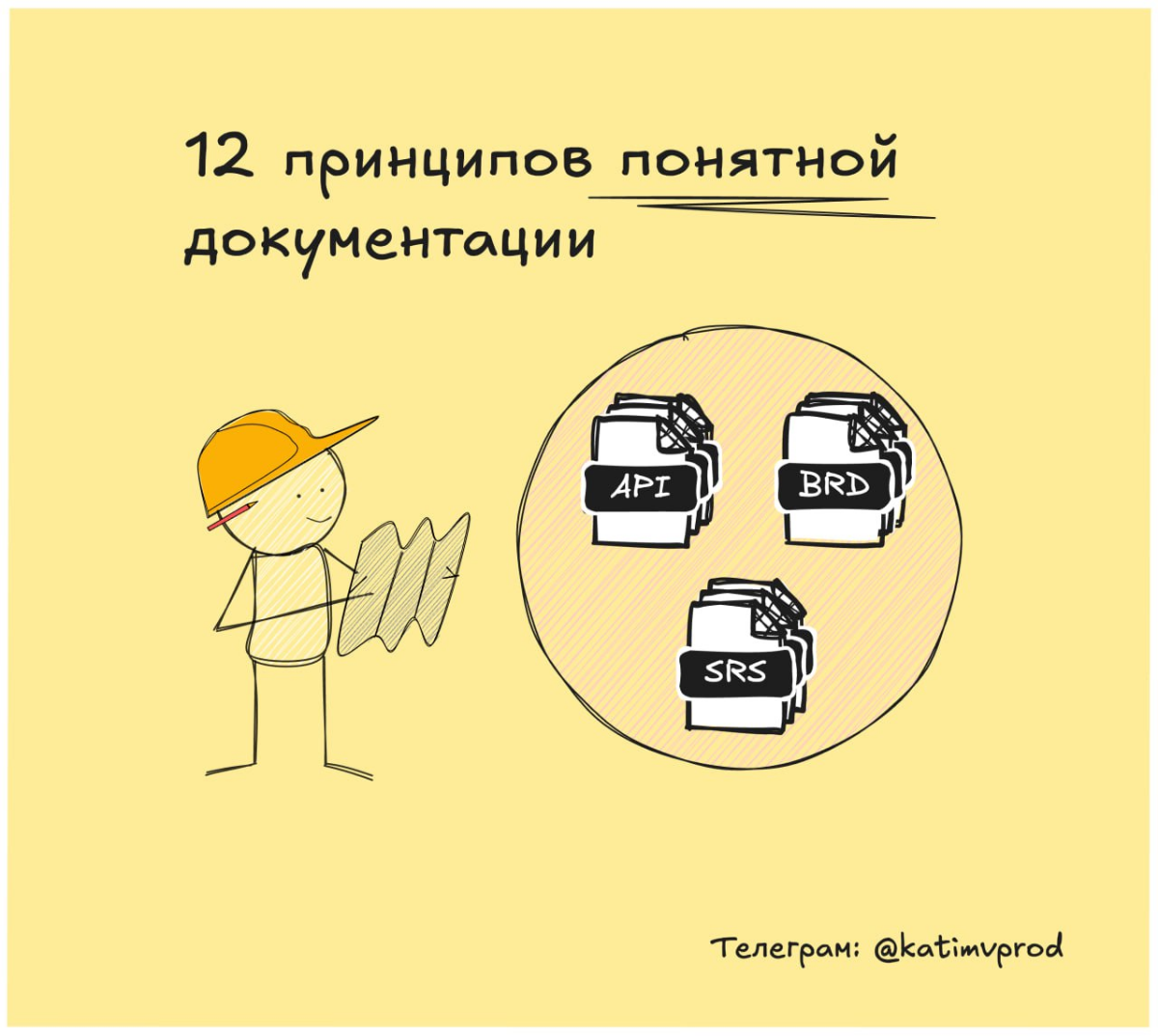 12 принципов понятной документации

API

BRD

SRS

Телеграм: @katimvprod