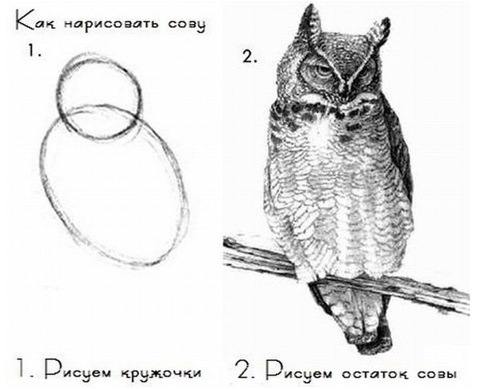 Как нарисовать сову

1.

2.

1. Рисуем кружочки

2. Рисуем остаток совы