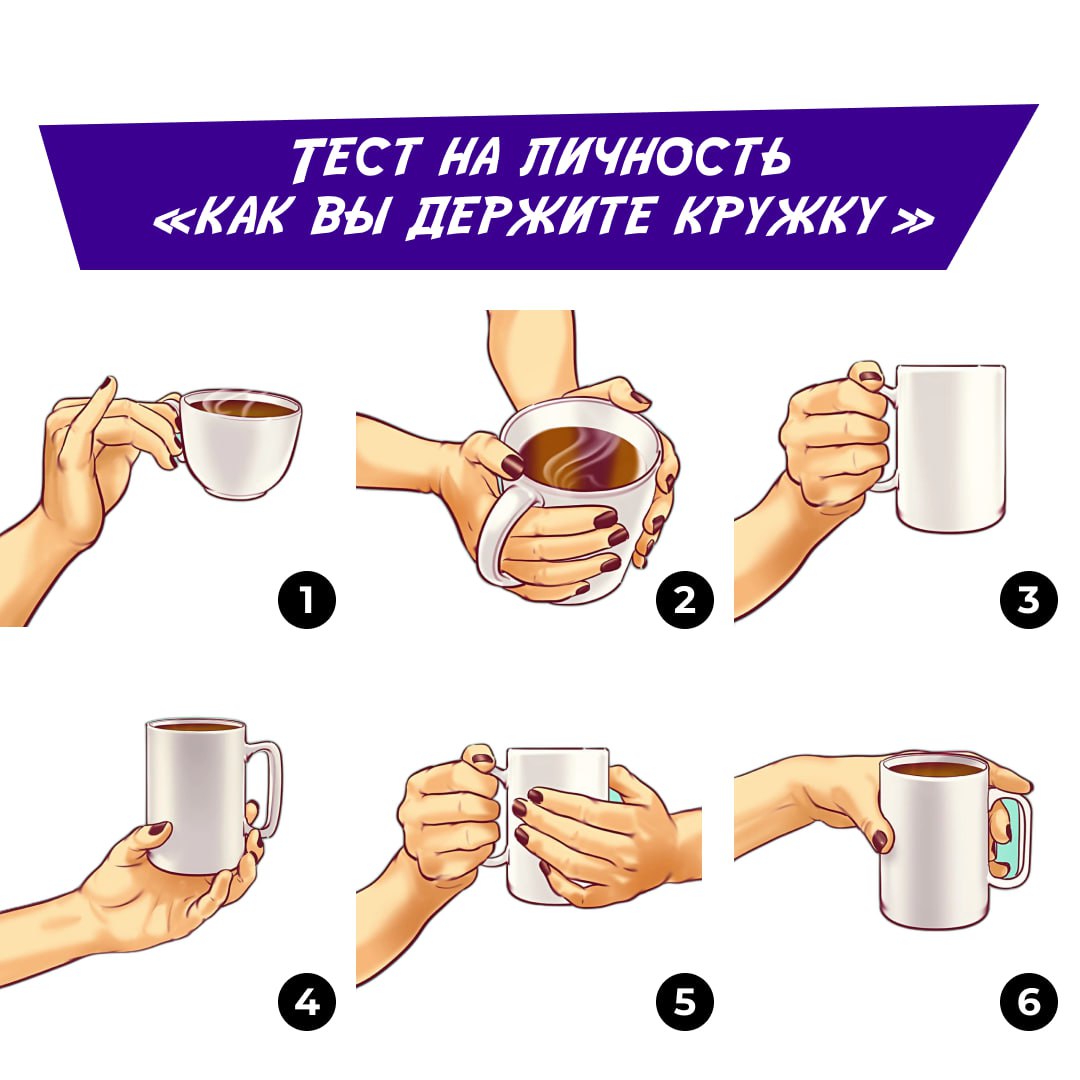 ТЕСТ НА ЛИЧНОСТЬ
«КАК ВЫ ДЕРЖИТЕ КРУЖКУ »

1

2

3

4

5

6