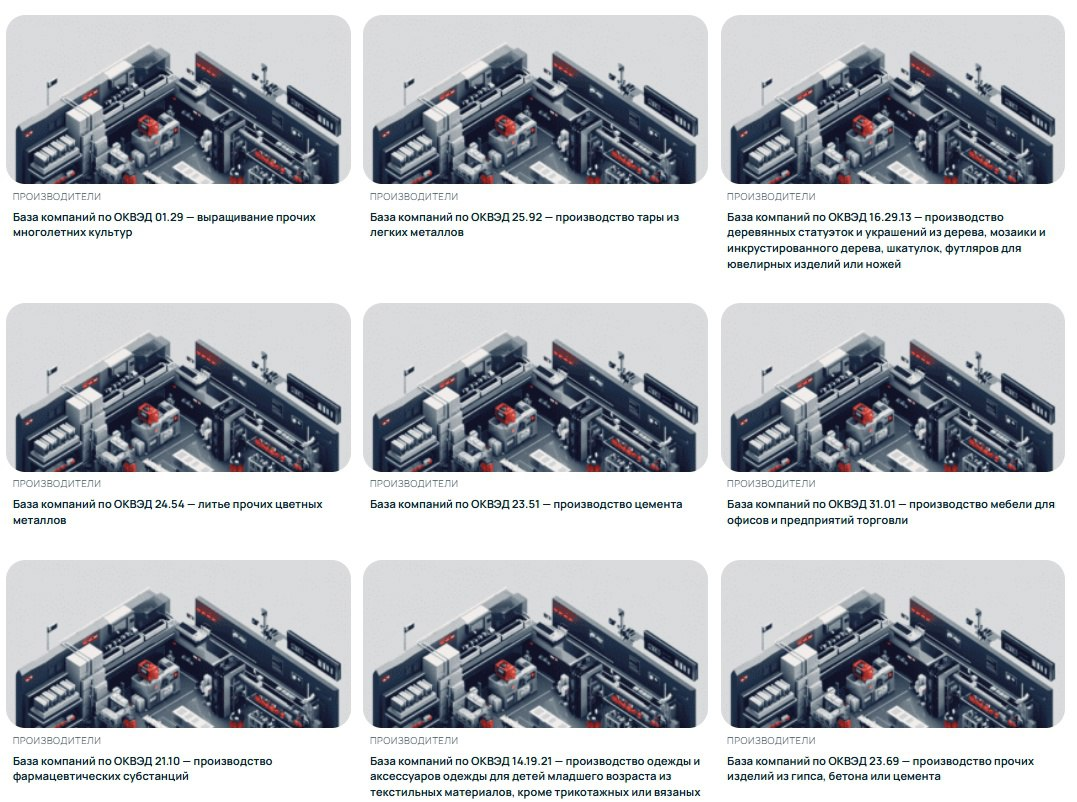 ПРОИЗВОДИТЕЛИ
База компаний по ОКВЭД 01.29 — выращивание прочих многолетних культур

ПРОИЗВОДИТЕЛИ
База компаний по ОКВЭД 25.92 — производство тары из легких металлов

ПРОИЗВОДИТЕЛИ
База компаний по ОКВЭД 16.29.13 — производство деревянных статуэток и украшений из дерева, мозаики и инкрустированного дерева, шкатулок, футляров для ювелирных изделий или ножей

ПРОИЗВОДИТЕЛИ
База компаний по ОКВЭД 24.54 — литье прочих цветных металлов

ПРОИЗВОДИТЕЛИ
База компаний по ОКВЭД 23.51 — производство цемента

ПРОИЗВОДИТЕЛИ
База компаний по ОКВЭД 31.01 — производство мебели для офисов и предприятий торговли

ПРОИЗВОДИТЕЛИ
База компаний по ОКВЭД 21.10 — производство фармацевтических субстанций

ПРОИЗВОДИТЕЛИ
База компаний по ОКВЭД 14.19.21 — производство одежды и аксессуаров одежды для детей младшего возраста из текстильных материалов, кроме трикотажных или вязаных

ПРОИЗВОДИТЕЛИ
База компаний по ОКВЭД 23.69 — производство прочих изделий из гипса, бетона или цемента