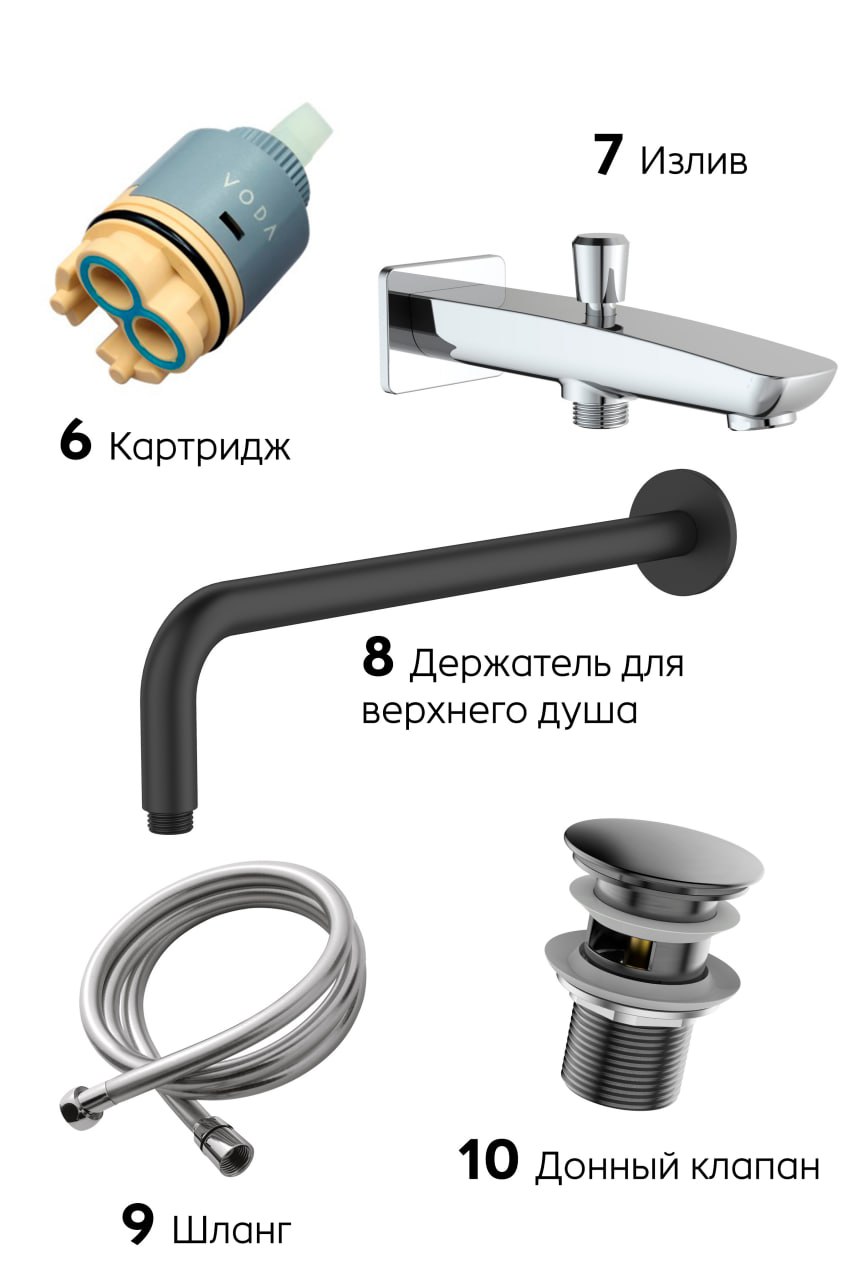 VODA

7 Излив

6 Картридж

8 Держатель для верхнего душа

10 Донный клапан

9 Шланг