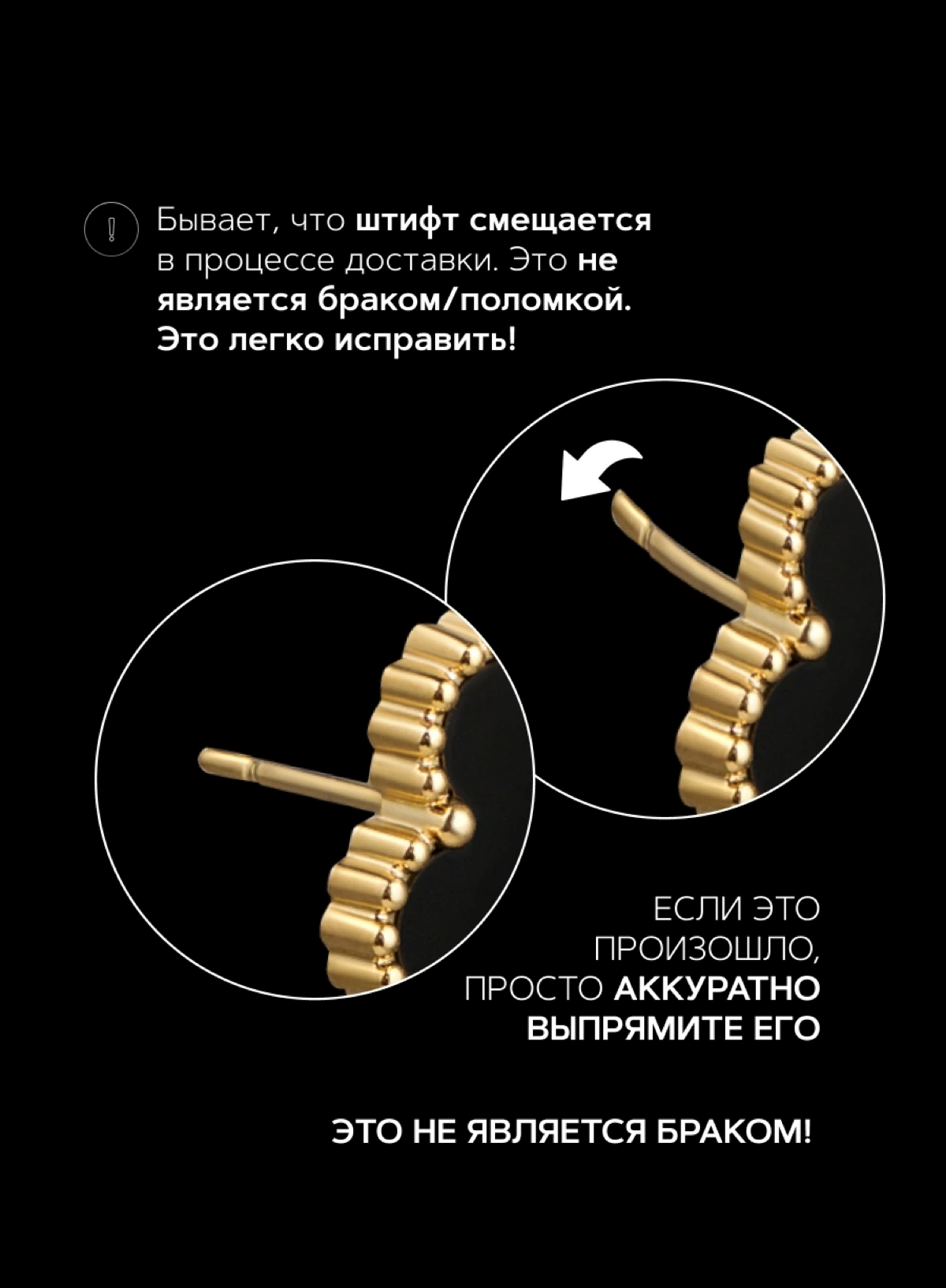 !

Бывает, что штифт смещается в процессе доставки. Это не является браком/поломкой. Это легко исправить!

ЕСЛИ ЭТО ПРОИЗОШЛО, ПРОСТО АККУРАТНО ВЫПРЯМИТЕ ЕГО

ЭТО НЕ ЯВЛЯЕТСЯ БРАКОМ!