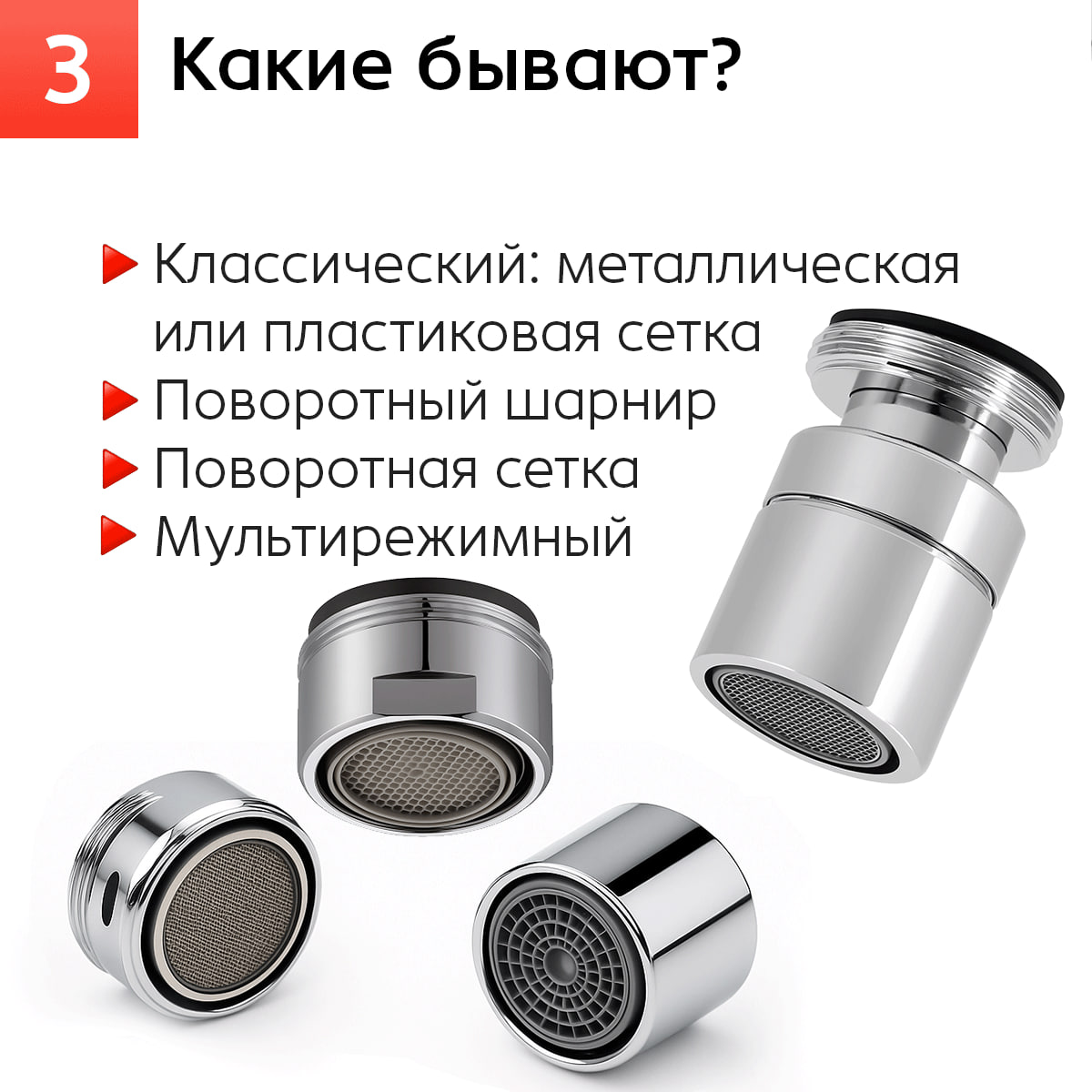 3 Какие бывают?

Классический: металлическая или пластиковая сетка

Поворотный шарнир

Поворотная сетка

Мультирежимный