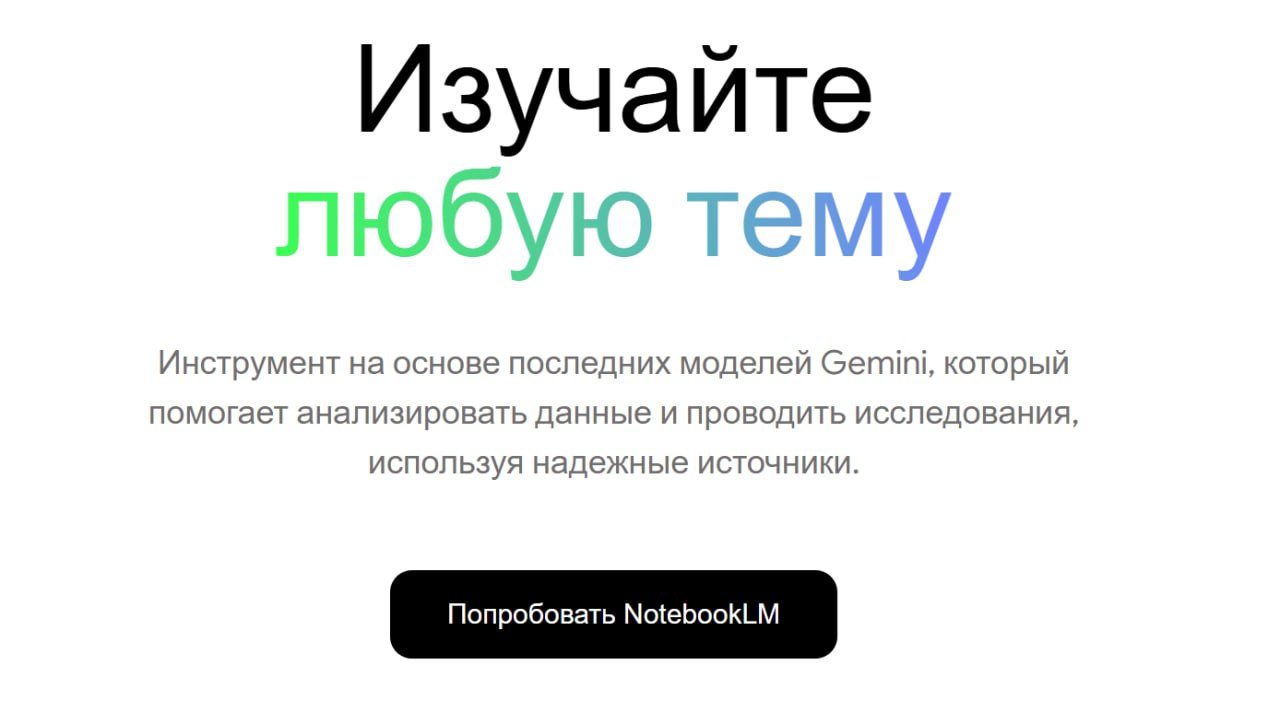 Изучайте
любую тему

Инструмент на основе последних моделей Gemini, который помогает анализировать данные и проводить исследования, используя надежные источники.

Попробовать NotebookLM