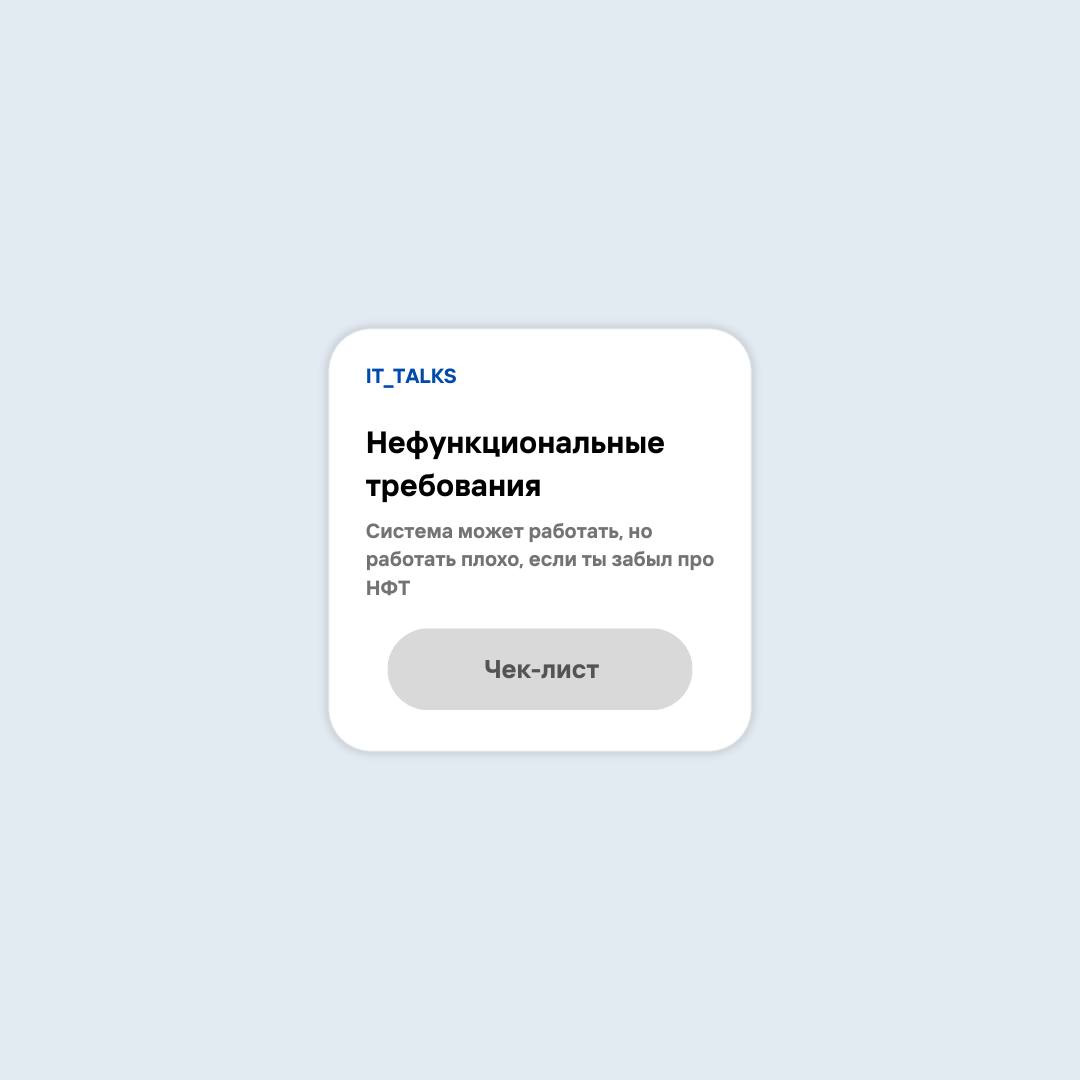 IT_TALKS

Нефункциональные требования

Система может работать, но работать плохо, если ты забыл про НФТ

Чек-лист