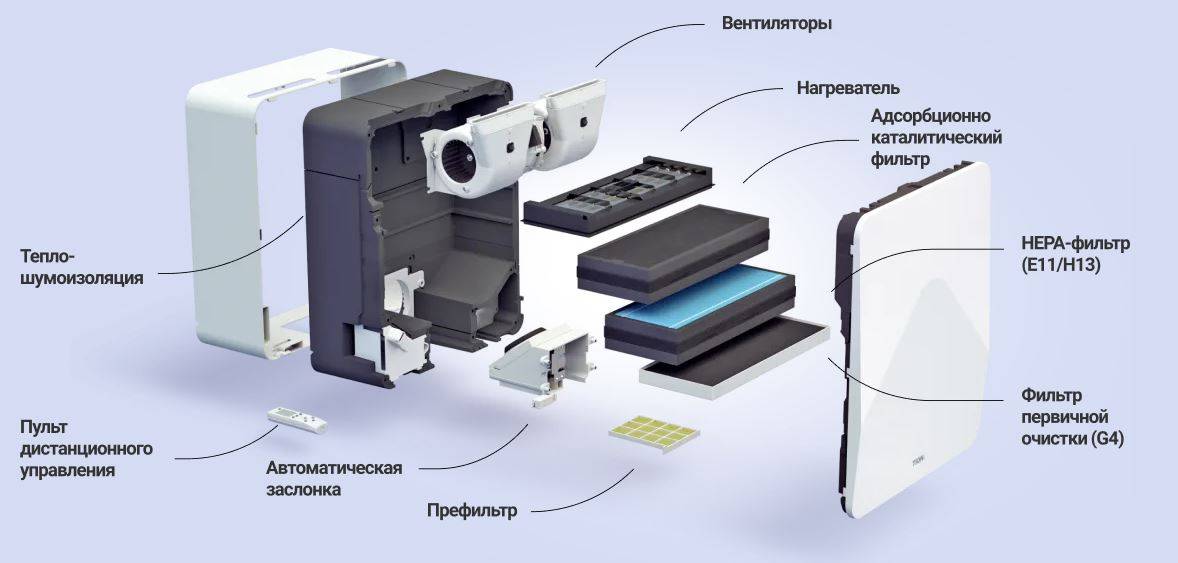 Вентиляторы

Нагреватель

Адсорбционно каталитический фильтр

Тепло-шумоизоляция

HEPA-фильтр (E11/H13)

Фильтр первичной очистки (G4)

Пульт дистанционного управления

Автоматическая заслонка

Префильтр