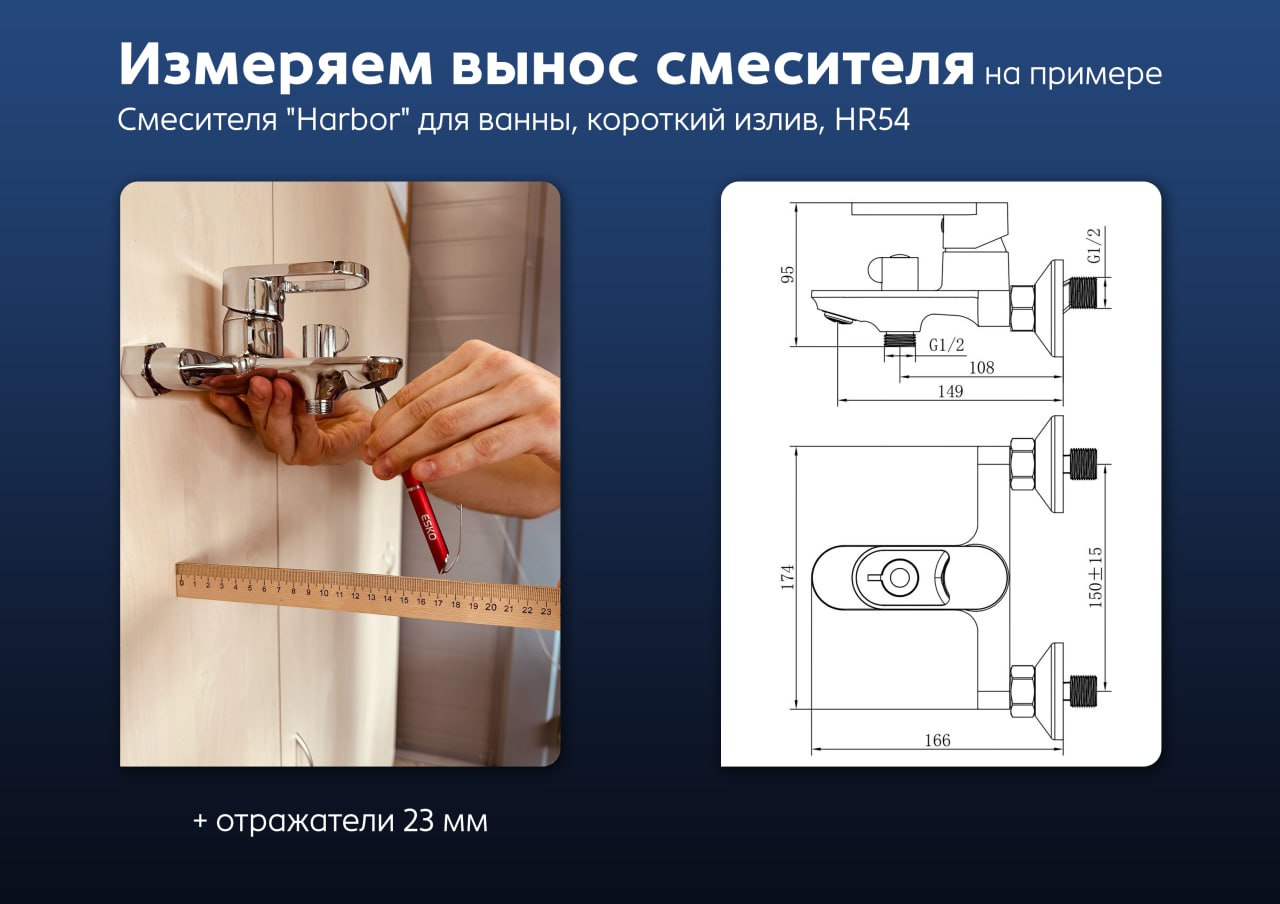 Измеряем вынос смесителя на примере Смесителя "Harbor" для ванны, короткий излив, HR54

ESKO

0 1 2 3 4 5 6 7 8 9 10 11 12 13 14 15 16 17 18 19 20 21 22 23

95

G1/2

G1/2

108

149

174

150±15

166

+ отражатели 23 мм