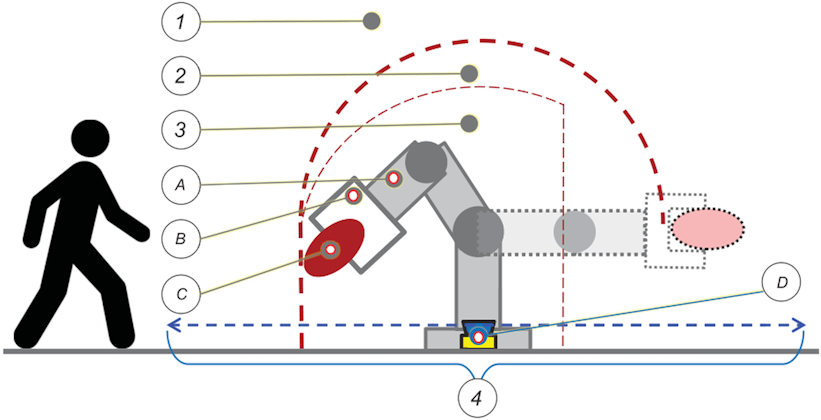 1
2
3
A
B
C
D
4