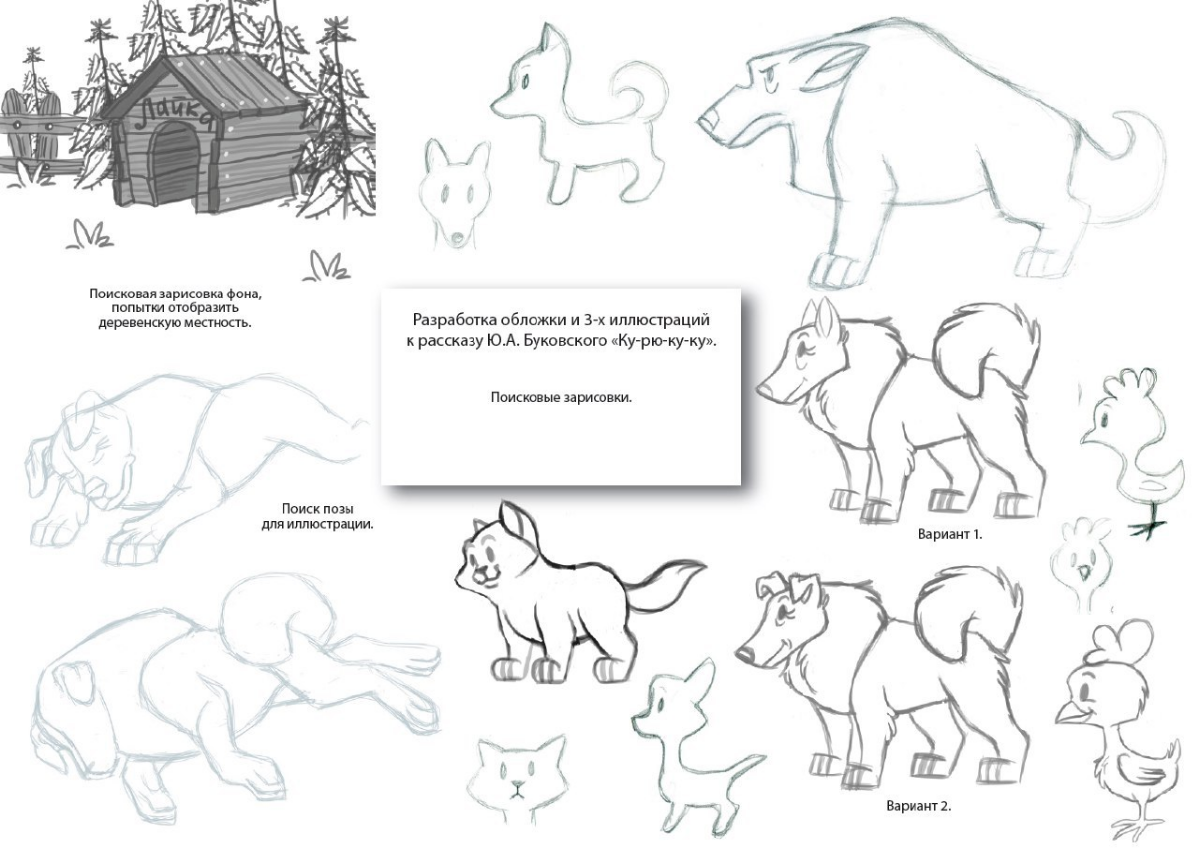 Лайка

Поисковая зарисовка фона, попытки отобразить деревенскую местность.

Разработка обложки и 3-х иллюстраций к рассказу Ю.А. Буковского «Ку-рю-ку-ку».

Поисковые зарисовки.

Поиск позы для иллюстрации.

Вариант 1.

Вариант 2.