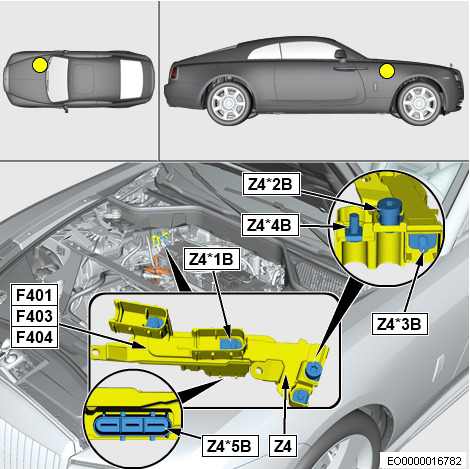 Z4*2B
Z4*4B
Z4*1B
F401
F403
F404
Z4*3B
Z4*5B
Z4
EO0000016782