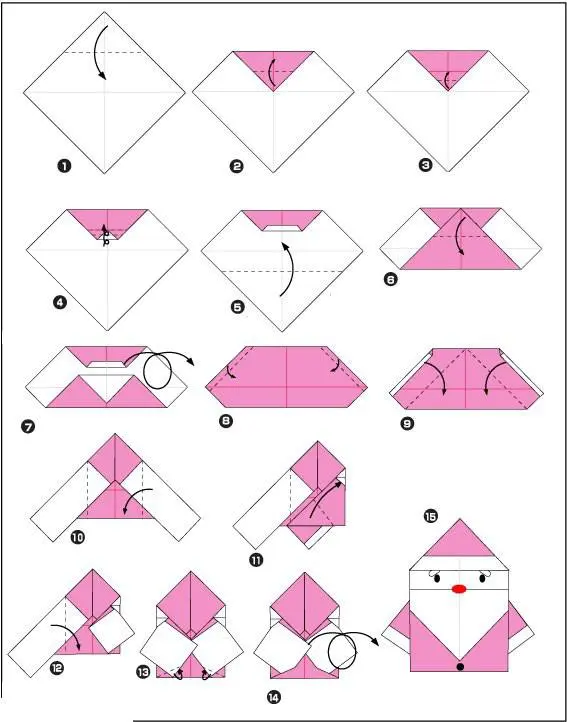 1
2
3
4
5
6
7
8
9
10
11
15
12
13
14