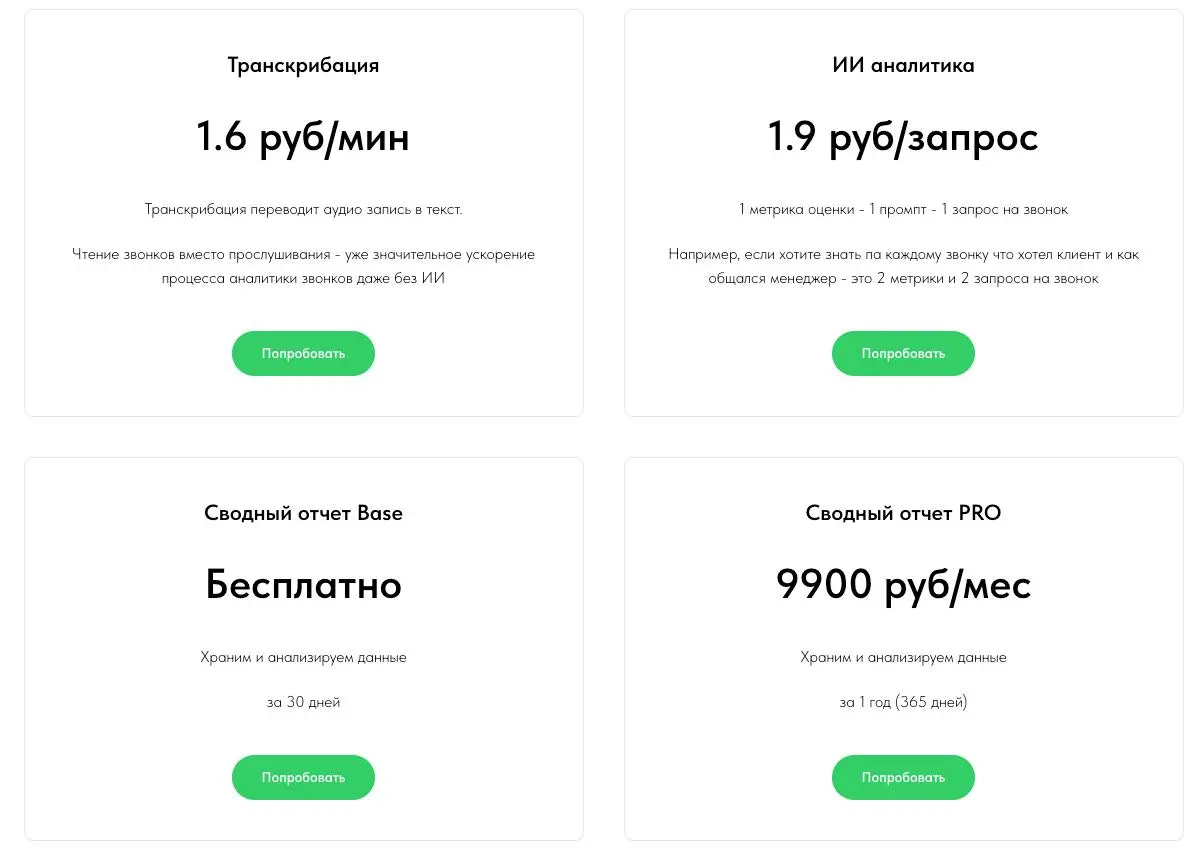 Транскрибация

1.6 руб/мин

Транскрибация переводит аудио запись в текст.

Чтение звонков вместо прослушивания - уже значительное ускорение процесса аналитики звонков даже без ИИ

Попробовать

ИИ аналитика

1.9 руб/запрос

1 метрика оценки - 1 промпт - 1 запрос на звонок

Например, если хотите знать па каждому звонку что хотел клиент и как общался менеджер - это 2 метрики и 2 запроса на звонок

Попробовать

Сводный отчет Base

Бесплатно

Храним и анализируем данные

за 30 дней

Попробовать

Сводный отчет PRO

9900 руб/мес

Храним и анализируем данные

за 1 год (365 дней)

Попробовать