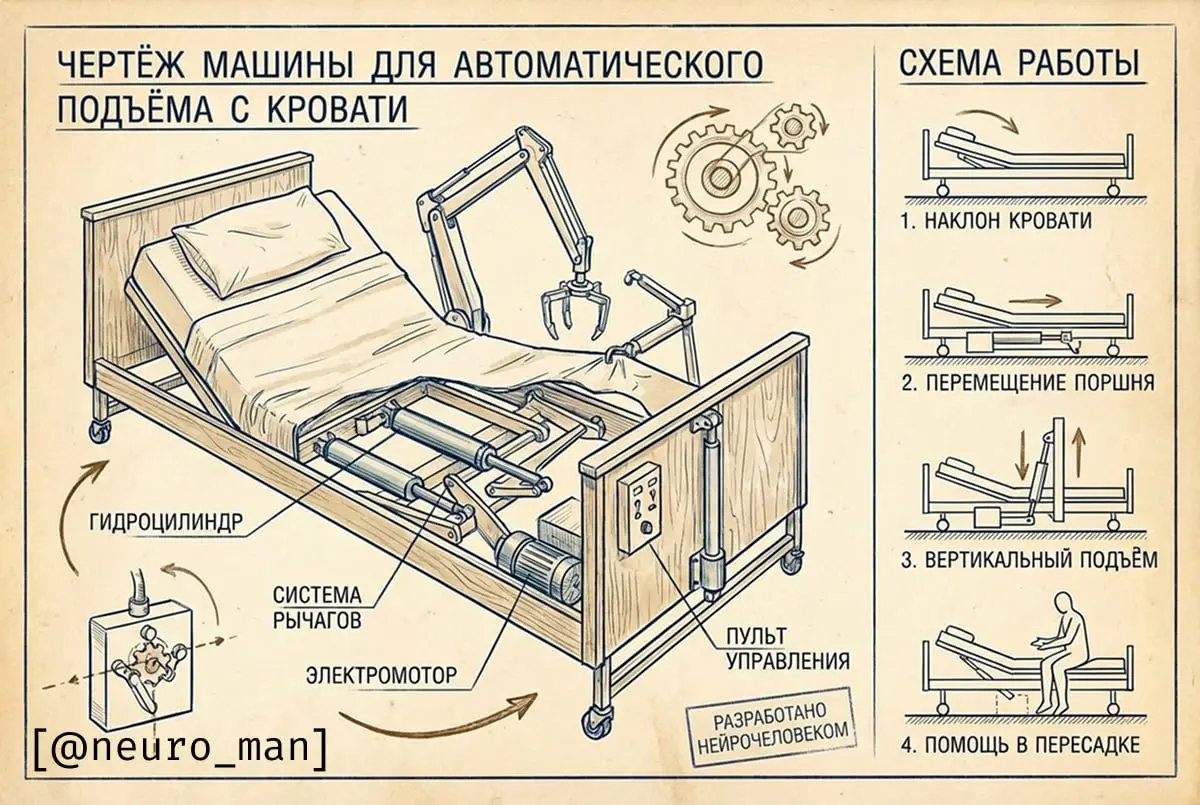 ЧЕРТЁЖ МАШИНЫ ДЛЯ АВТОМАТИЧЕСКОГО ПОДЪЁМА С КРОВАТИ

ГИДРОЦИЛИНДР

СИСТЕМА РЫЧАГОВ

ЭЛЕКТРОМОТОР

ПУЛЬТ УПРАВЛЕНИЯ

РАЗРАБОТАНО НЕЙРОЧЕЛОВЕКОМ

[@neuro_man]

СХЕМА РАБОТЫ

1. НАКЛОН КРОВАТИ

2. ПЕРЕМЕЩЕНИЕ ПОРШНЯ

3. ВЕРТИКАЛЬНЫЙ ПОДЪЁМ

4. ПОМОЩЬ В ПЕРЕСАДКЕ