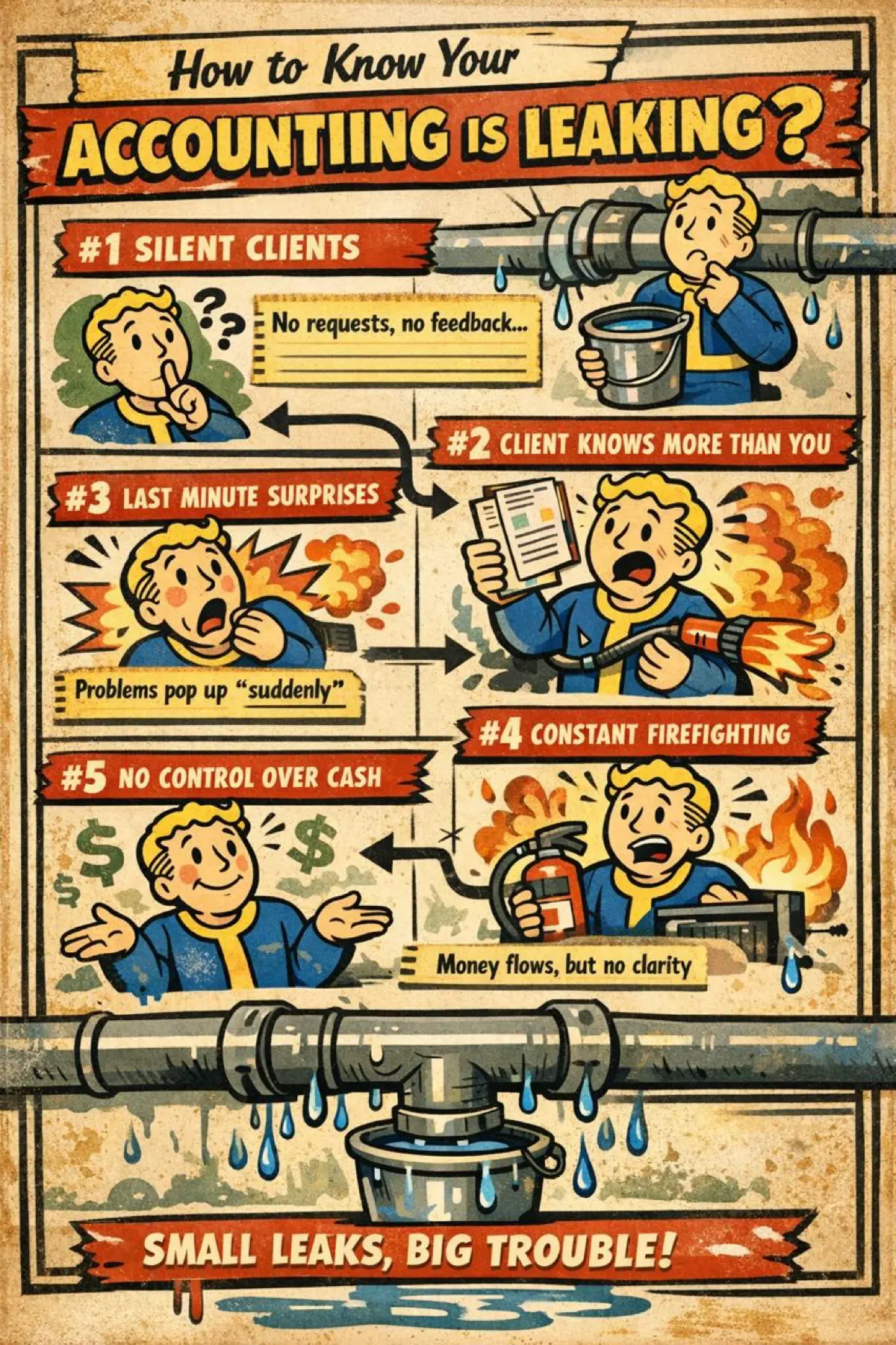 How to Know Your

ACCOUNTIING IS LEAKING?

#1 SILENT CLIENTS

No requests, no feedback...

#2 CLIENT KNOWS MORE THAN YOU

#3 LAST MINUTE SURPRISES

Problems pop up "suddenly"

#4 CONSTANT FIREFIGHTING

#5 NO CONTROL OVER CASH

Money flows, but no clarity

SMALL LEAKS, BIG TROUBLE!