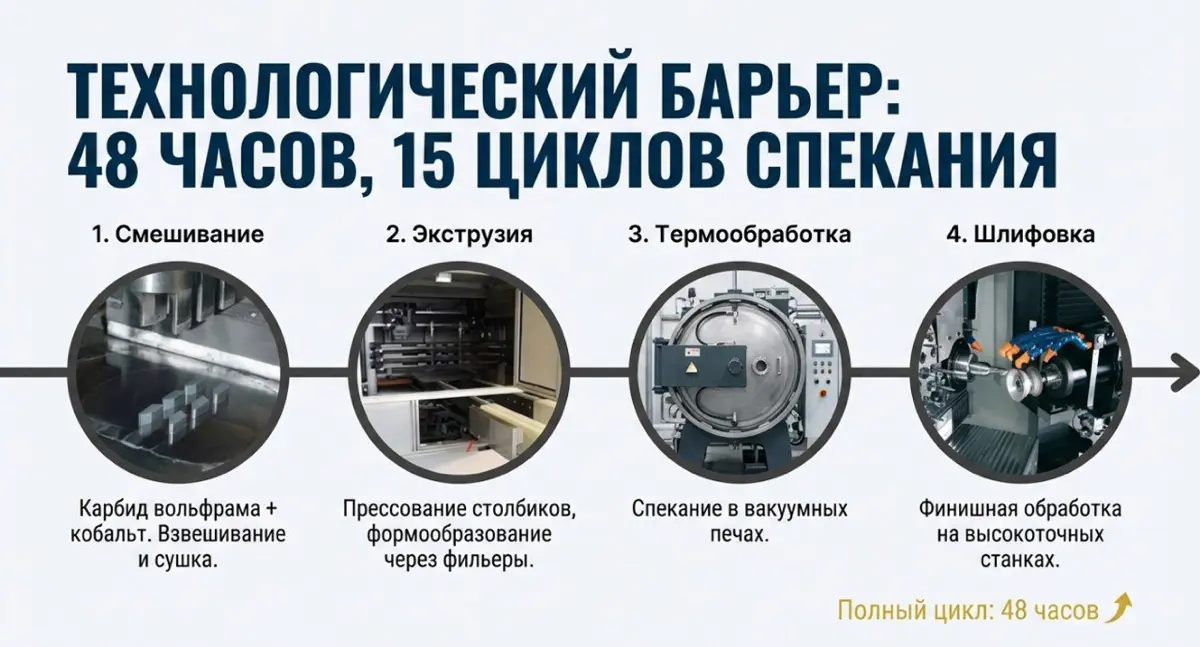 ТЕХНОЛОГИЧЕСКИЙ БАРЬЕР: 48 ЧАСОВ, 15 ЦИКЛОВ СПЕКАНИЯ

1. Смешивание

Карбид вольфрама + кобальт. Взвешивание и сушка.

2. Экструзия

Прессование столбиков, формообразование через фильеры.

3. Термообработка

Спекание в вакуумных печах.

4. Шлифовка

Финишная обработка на высокоточных станках.

Полный цикл: 48 часов