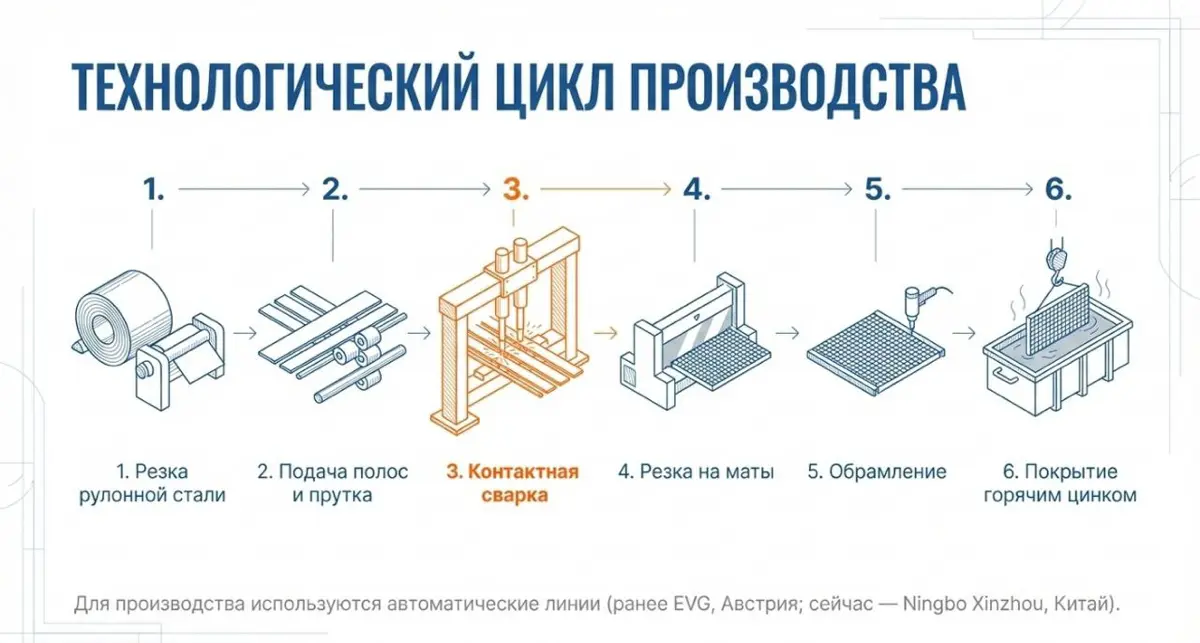 ТЕХНОЛОГИЧЕСКИЙ ЦИКЛ ПРОИЗВОДСТВА

1. 2. 3. 4. 5. 6.

1. Резка рулонной стали

2. Подача полос и прутка

3. Контактная сварка

4. Резка на маты

5. Обрамление

6. Покрытие горячим цинком

Для производства используются автоматические линии (ранее EVG, Австрия; сейчас — Ningbo Xinzhou, Китай).