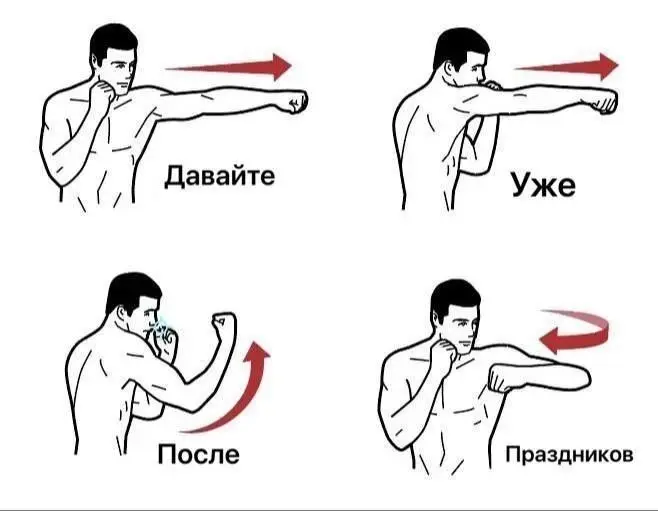 Давайте

Уже

После

Праздников