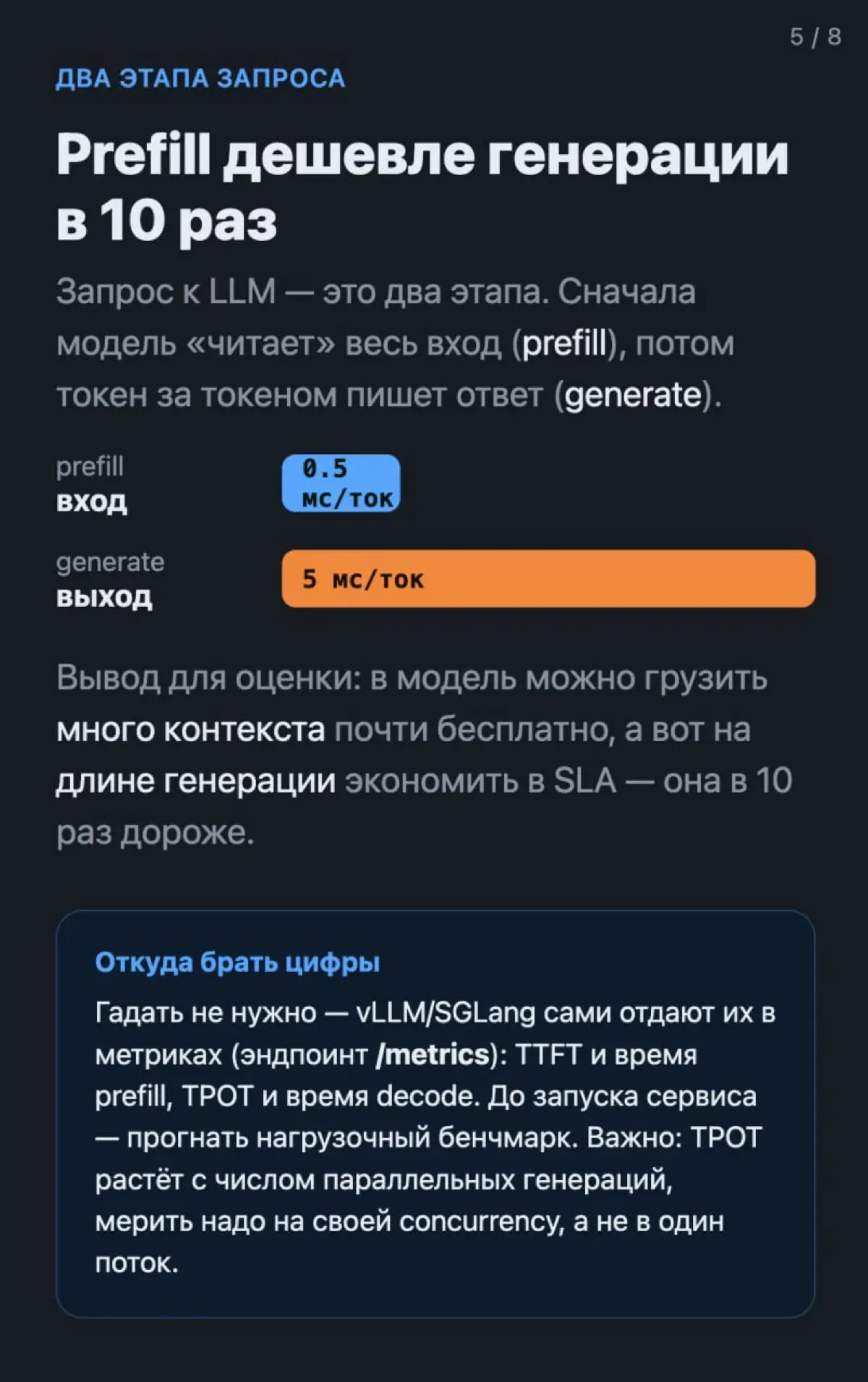 5 / 8

ДВА ЭТАПА ЗАПРОСА

Prefill дешевле генерации в 10 раз

Запрос к LLM — это два этапа. Сначала модель «читает» весь вход (prefill), потом токен за токеном пишет ответ (generate).

prefill
вход
0.5 мс/ток

generate
выход
5 мс/ток

Вывод для оценки: в модель можно грузить много контекста почти бесплатно, а вот на длине генерации экономить в SLA — она в 10 раз дороже.

Откуда брать цифры

Гадать не нужно — vLLM/SGLang сами отдают их в метриках (эндпоинт /metrics): TTFT и время prefill, TPOT и время decode. До запуска сервиса — прогнать нагрузочный бенчмарк. Важно: TPOT растёт с числом параллельных генераций, мерить надо на своей concurrency, а не в один поток.