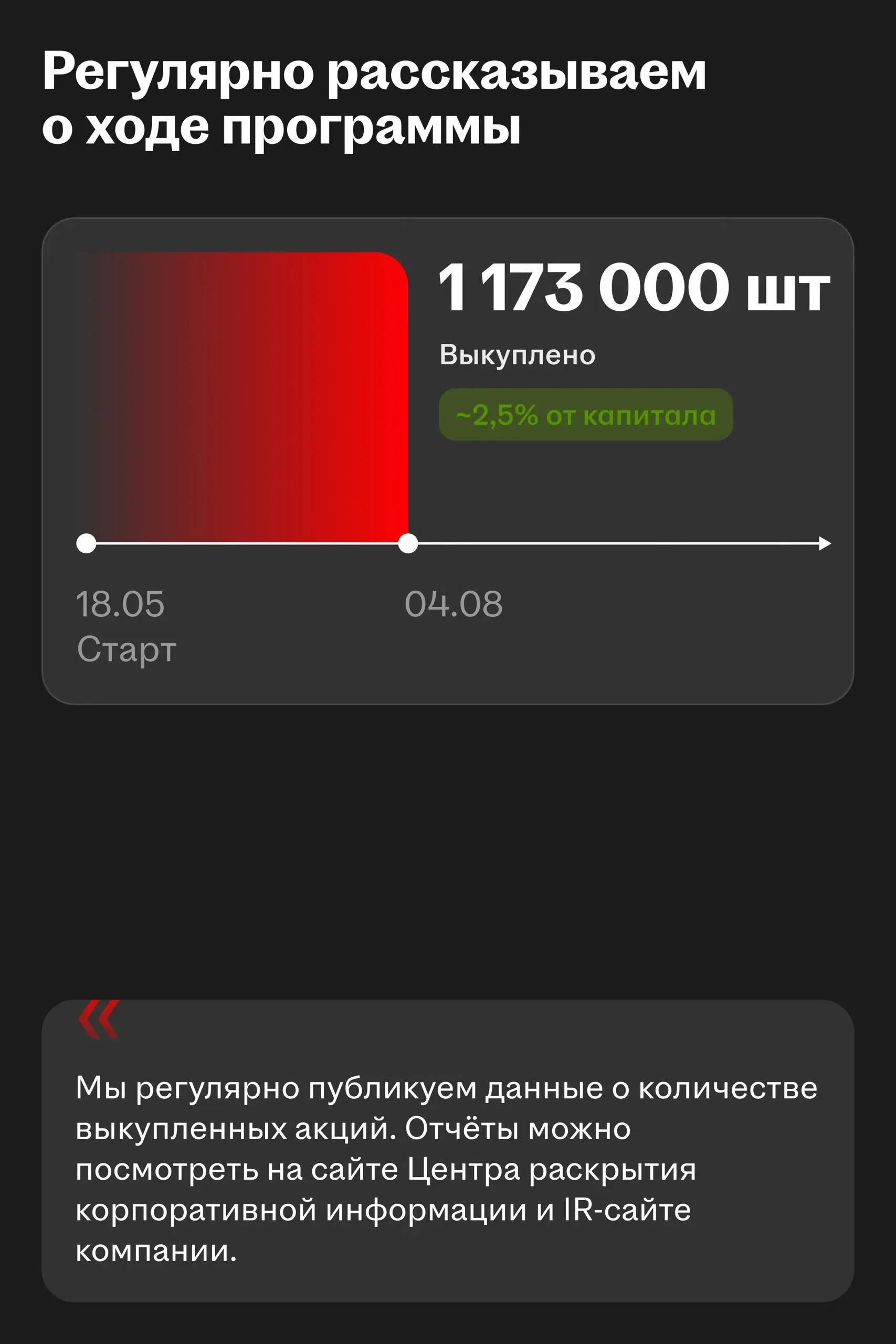 Регулярно рассказываем о ходе программы

1 173 000 шт

Выкуплено

~2,5% от капитала

18.05
Старт

04.08

«

Мы регулярно публикуем данные о количестве выкупленных акций. Отчёты можно посмотреть на сайте Центра раскрытия корпоративной информации и IR-сайте компании.